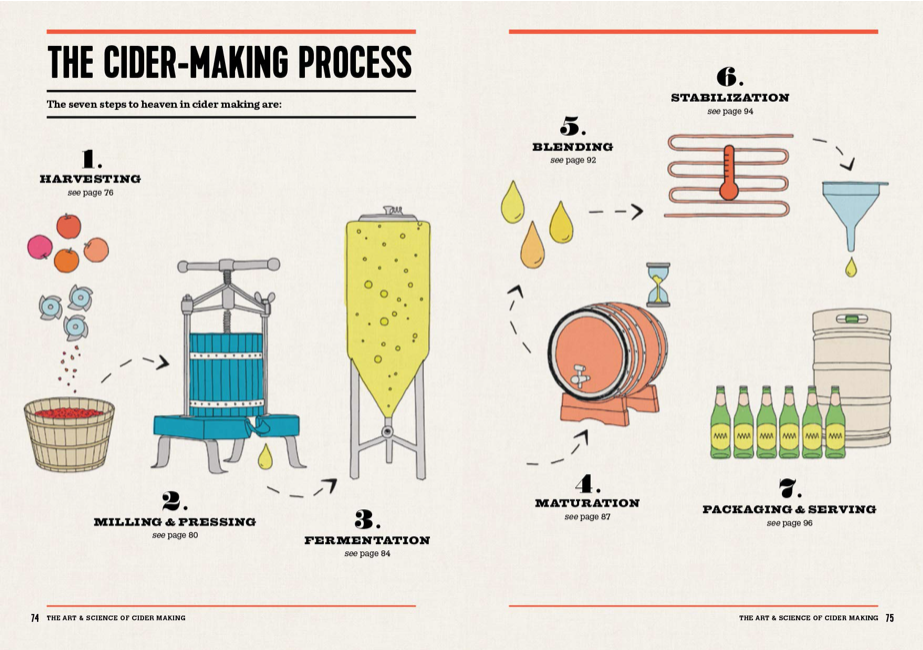 THE CIDER-MAKING PROCESS

The seven steps to heaven in cider making are:

1.
HARVESTING
see page 76

2.
MILLING & PRESSING
see page 80

3.
FERMENTATION
see page 84

4.
MATURATION
see page 87

5.
BLENDING
see page 92

6.
STABILIZATION
see page 94

7.
PACKAGING & SERVING
see page 96

74 THE ART & SCIENCE OF CIDER MAKING

THE ART & SCIENCE OF CIDER MAKING 75